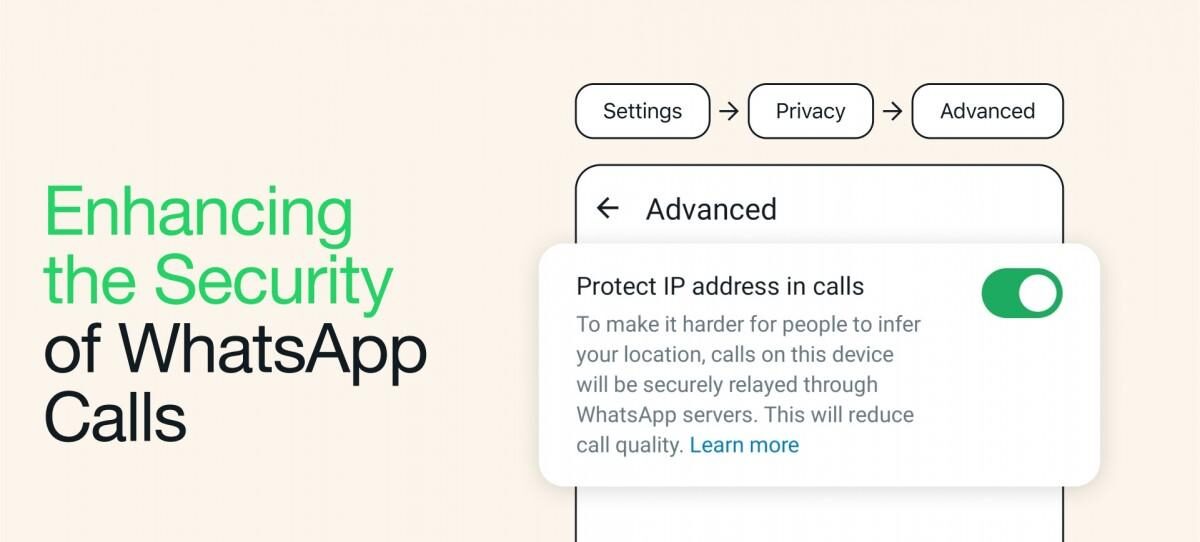 Enhancing the Security of WhatsApp Calls

Settings → Privacy → Advanced

← Advanced

Protect IP address in calls

To make it harder for people to infer your location, calls on this device will be securely relayed through WhatsApp servers. This will reduce call quality. Learn more